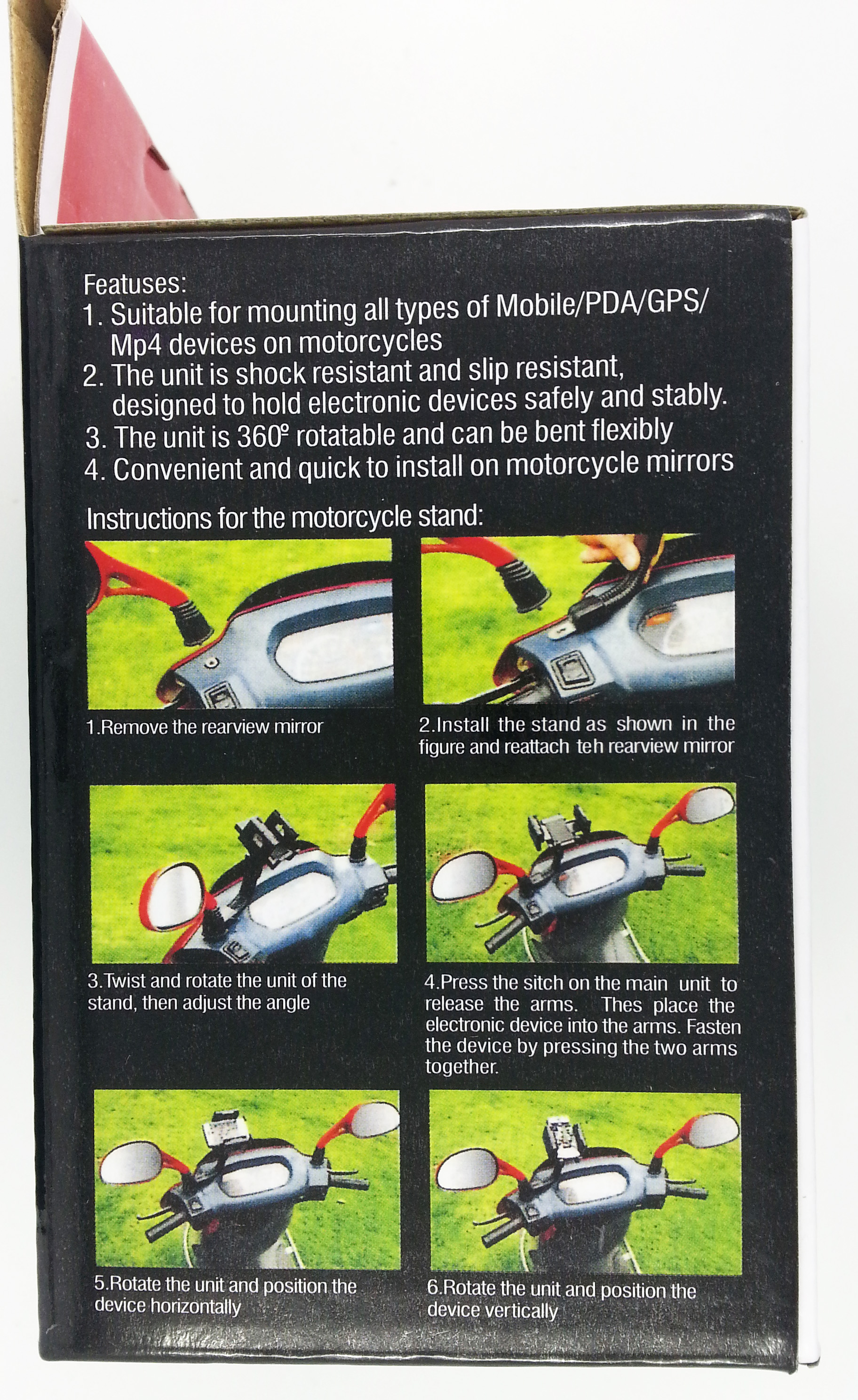 Featuses:
1. Suitable for mounting all types of Mobile/PDA/GPS/ Mp4 devices on motorcycles
2. The unit is shock resistant and slip resistant, designed to hold electronic devices safely and stably.
3. The unit is 360º rotatable and can be bent flexibly
4. Convenient and quick to install on motorcycle mirrors

Instructions for the motorcycle stand:

1.Remove the rearview mirror

2.Install the stand as shown in the figure and reattach teh rearview mirror

3.Twist and rotate the unit of the stand, then adjust the angle

4.Press the sitch on the main unit to release the arms. Thes place the electronic device into the arms. Fasten the device by pressing the two arms together.

5.Rotate the unit and position the device horizontally

6.Rotate the unit and position the device vertically